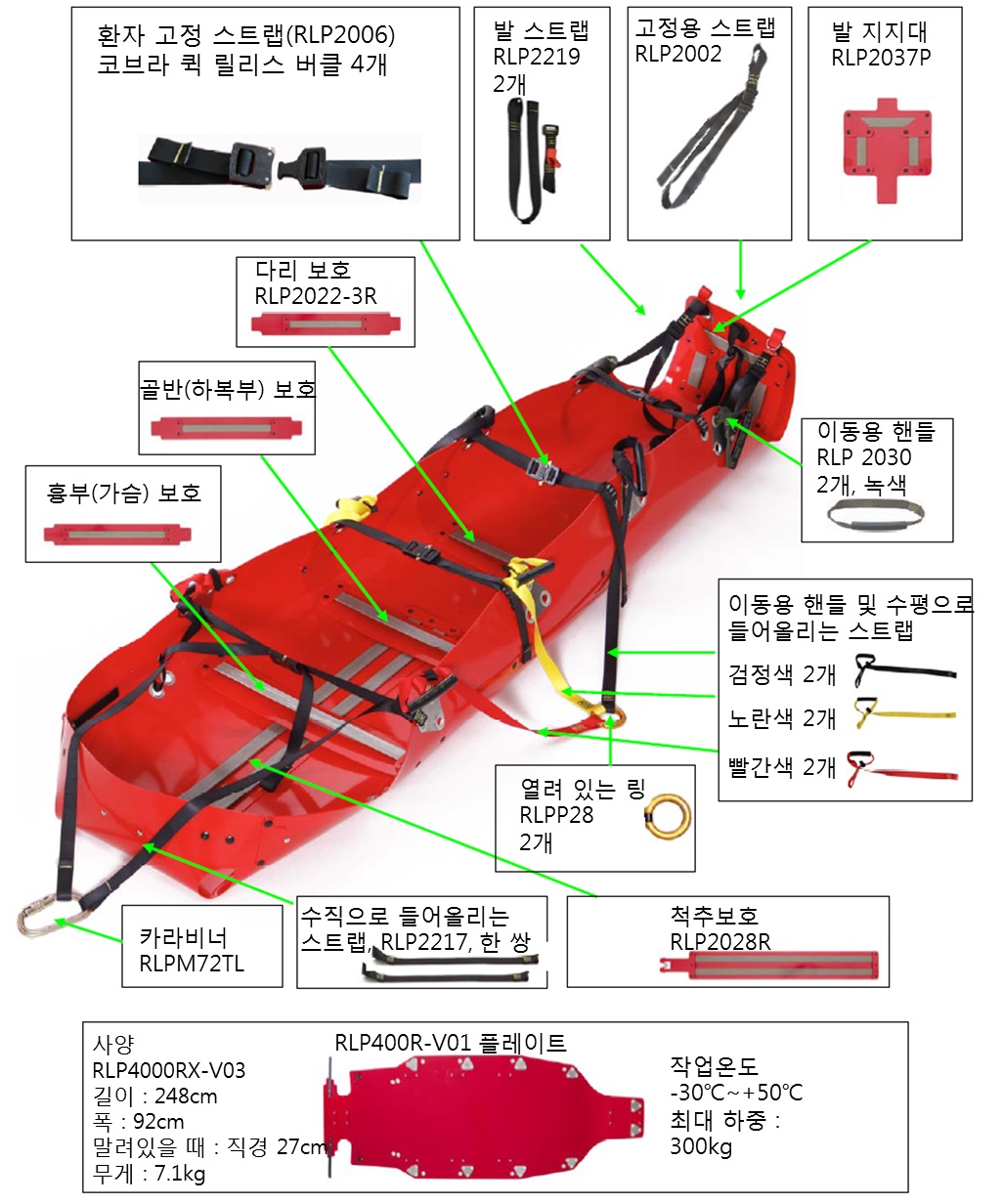 환자 고정 스트랩(RLP2006)
코브라 퀵 릴리스 버클 4개

발 스트랩
RLP2219
2개

고정용 스트랩
RLP2002

발 지지대
RLP2037P

다리 보호
RLP2022-3R

골반(하복부) 보호

흉부(가슴) 보호

이동용 핸들
RLP 2030
2개, 녹색

이동용 핸들 및 수평으로 들어올리는 스트랩
검정색 2개
노란색 2개
빨간색 2개

열려 있는 링
RLPP28
2개

카라비너
RLPM72TL

수직으로 들어올리는 스트랩, RLP2217, 한 쌍

척추보호
RLP2028R

사양
RLP4000RX-V03
길이 : 248cm
폭 : 92cm
말려있을 때 : 직경 27cm
무게 : 7.1kg

RLP400R-V01 플레이트

작업온도
-30℃~+50℃
최대 하중 :
300kg